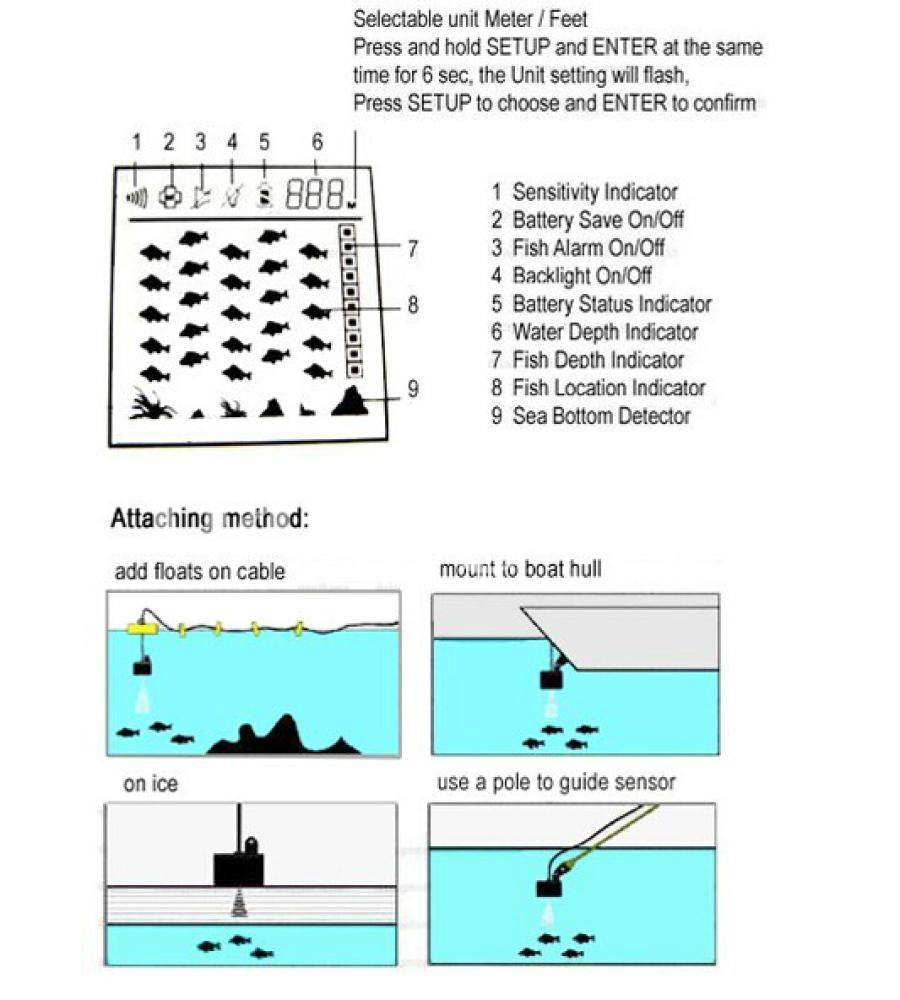 Selectable unit Meter / Feet
Press and hold SETUP and ENTER at the same time for 6 sec, the Unit setting will flash,
Press SETUP to choose and ENTER to confirm

1 2 3 4 5 6

888 M

7

8

9

1 Sensitivity Indicator
2 Battery Save On/Off
3 Fish Alarm On/Off
4 Backlight On/Off
5 Battery Status Indicator
6 Water Depth Indicator
7 Fish Depth Indicator
8 Fish Location Indicator
9 Sea Bottom Detector

Attaching method:

add floats on cable

mount to boat hull

on ice

use a pole to guide sensor