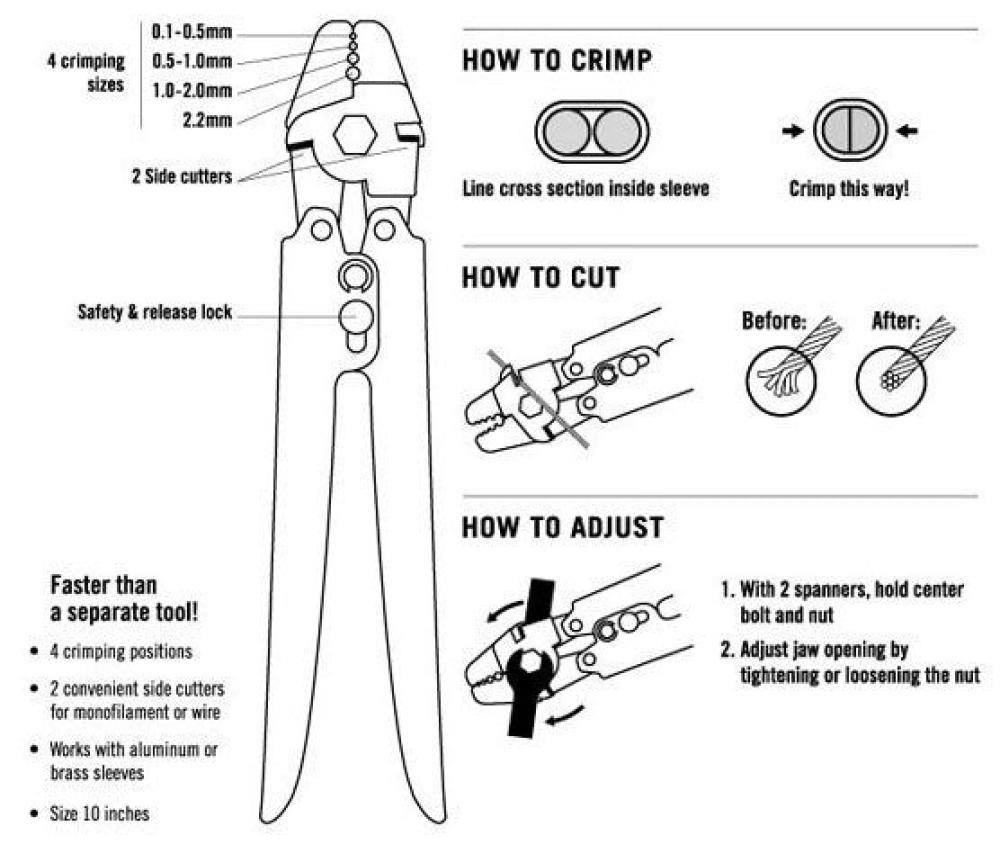 4 crimping sizes

0.1-0.5mm
0.5-1.0mm
1.0-2.0mm
2.2mm

2 Side cutters

Safety & release lock

Faster than a separate tool!

• 4 crimping positions
• 2 convenient side cutters for monofilament or wire
• Works with aluminum or brass sleeves
• Size 10 inches

HOW TO CRIMP

Line cross section inside sleeve

Crimp this way!

HOW TO CUT

Before:

After:

HOW TO ADJUST

1. With 2 spanners, hold center bolt and nut
2. Adjust jaw opening by tightening or loosening the nut