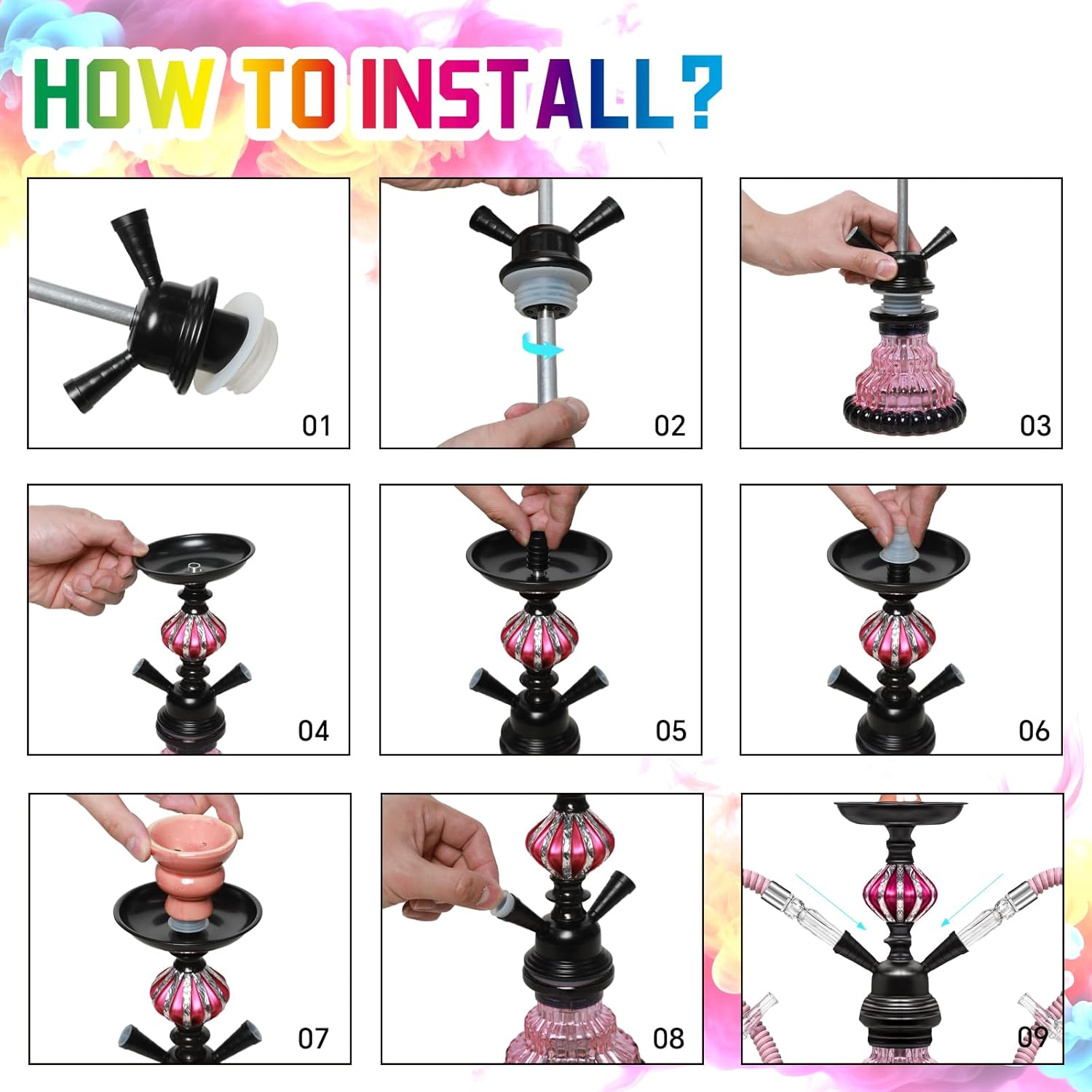 HOW TO INSTALL?

01

02

03

04

05

06

07

08

09