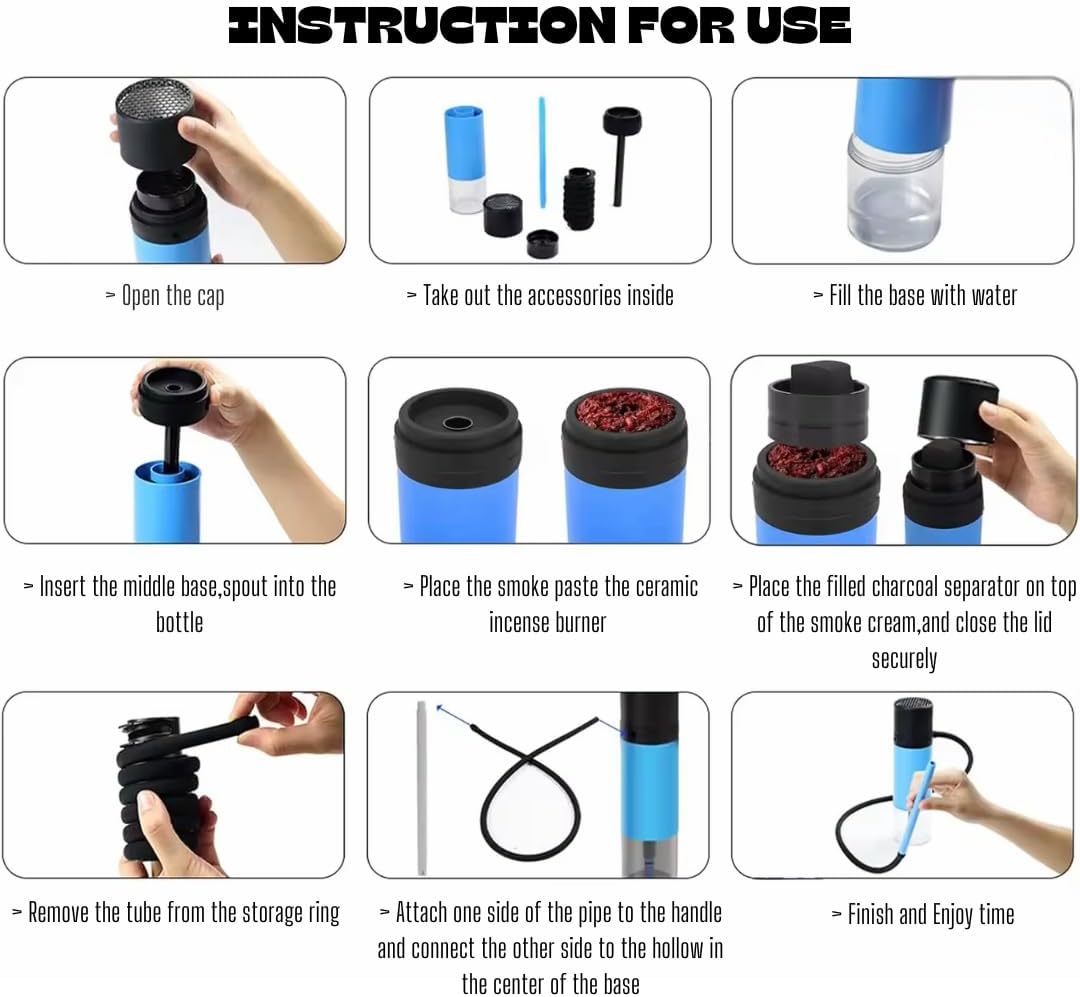 INSTRUCTION FOR USE

> Open the cap

> Take out the accessories inside

> Fill the base with water

> Insert the middle base,spout into the bottle

> Place the smoke paste the ceramic incense burner

> Place the filled charcoal separator on top of the smoke cream,and close the lid securely

> Remove the tube from the storage ring

> Attach one side of the pipe to the handle and connect the other side to the hollow in the center of the base

> Finish and Enjoy time