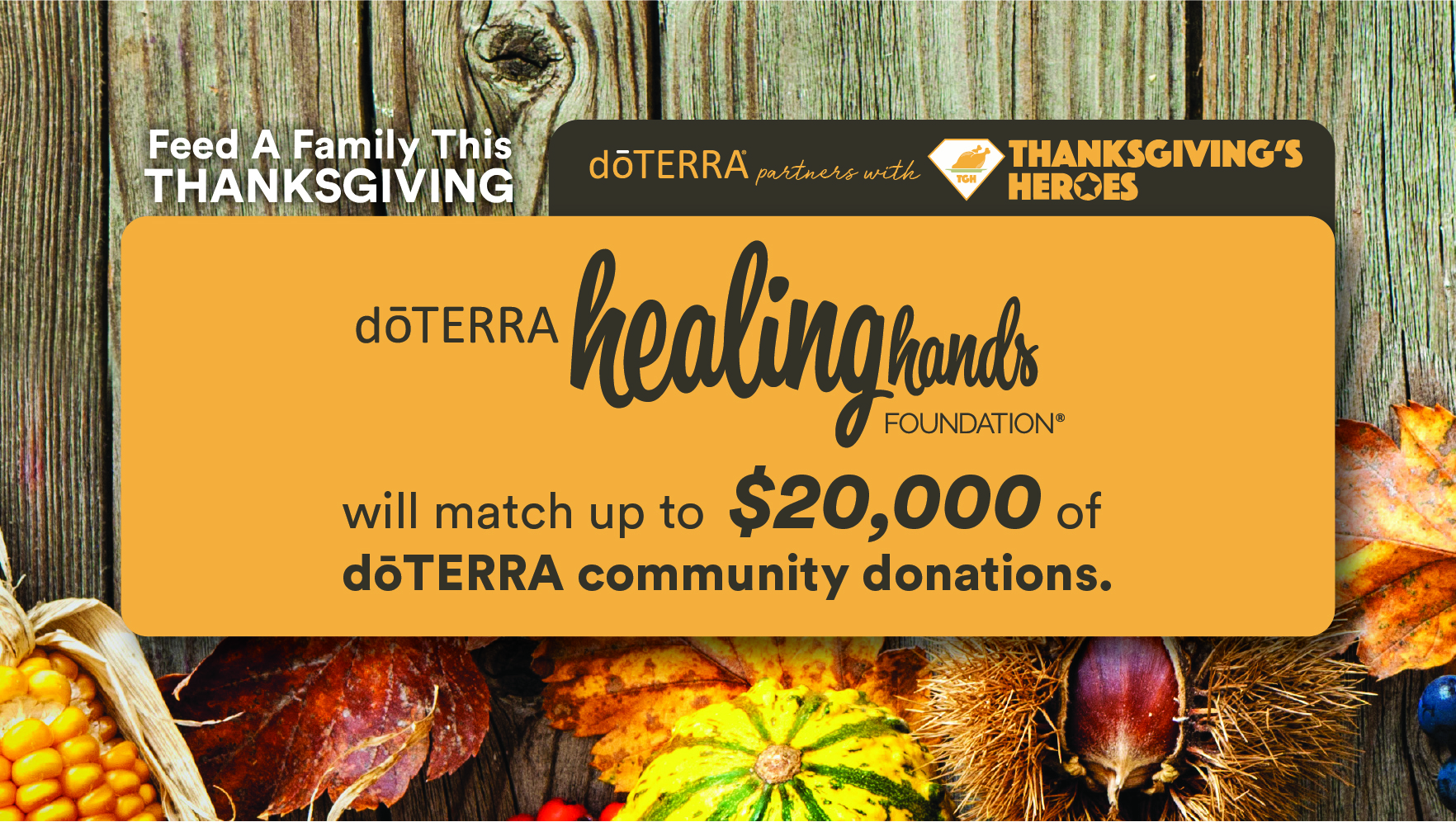 Feed A Family This
THANKSGIVING

dōTERRA® partners with TGH THANKSGIVING'S HEROES

dōTERRA healing hands FOUNDATION®

will match up to $20,000 of dōTERRA community donations.