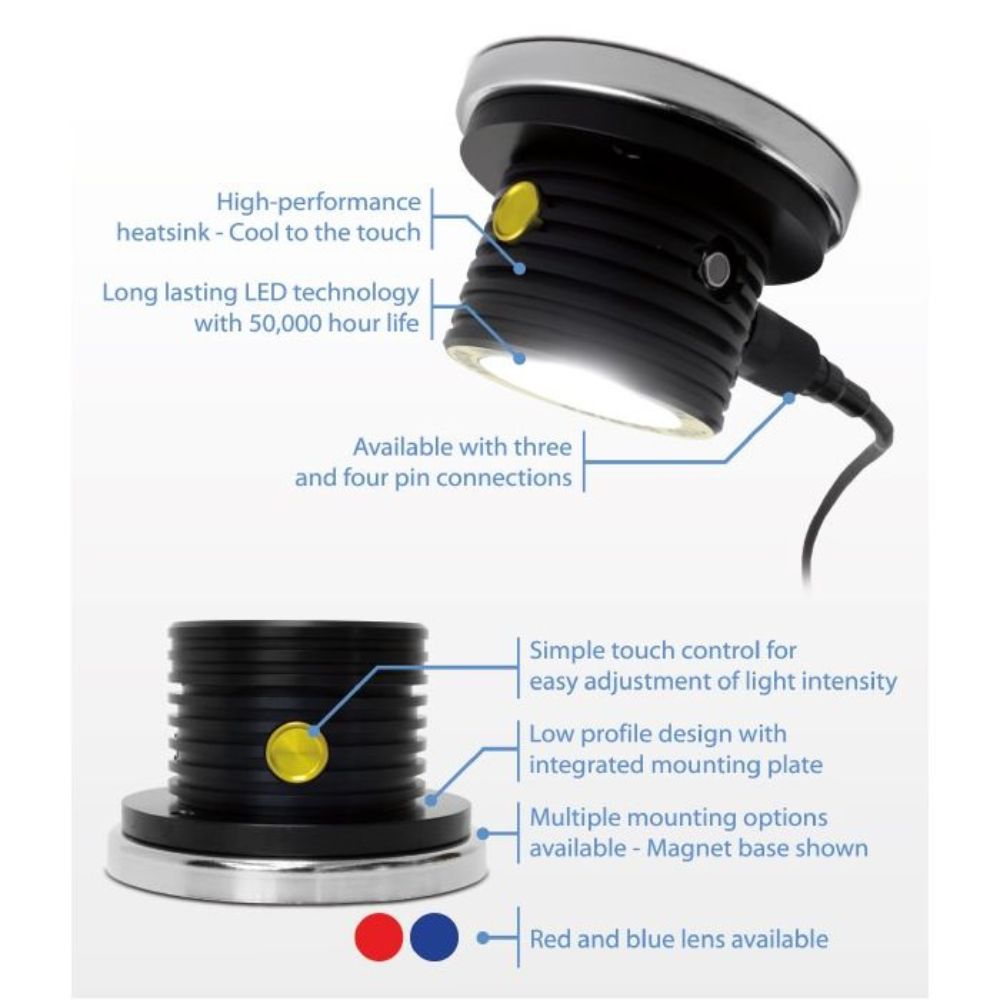 High-performance heatsink - Cool to the touch

Long lasting LED technology with 50,000 hour life

Available with three and four pin connections

Simple touch control for easy adjustment of light intensity

Low profile design with integrated mounting plate

Multiple mounting options available - Magnet base shown

Red and blue lens available