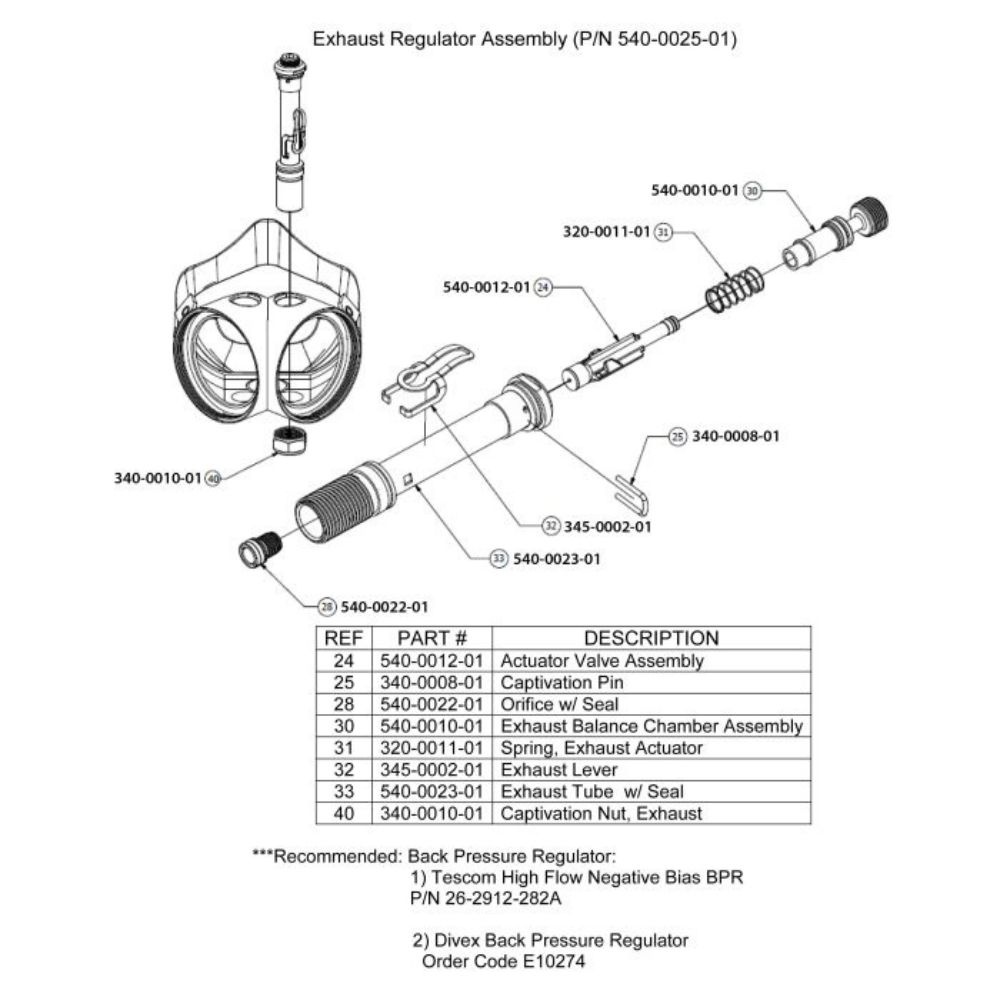 Exhaust Regulator Assembly (P/N 540-0025-01)

540-0010-01 30

320-0011-01 31

540-0012-01 24

25 340-0008-01

340-0010-01 40

32 345-0002-01

33 540-0023-01

28 540-0022-01

| REF | PART # | DESCRIPTION |
|---|---|---|
| 24 | 540-0012-01 | Actuator Valve Assembly |
| 25 | 340-0008-01 | Captivation Pin |
| 28 | 540-0022-01 | Orifice w/ Seal |
| 30 | 540-0010-01 | Exhaust Balance Chamber Assembly |
| 31 | 320-0011-01 | Spring, Exhaust Actuator |
| 32 | 345-0002-01 | Exhaust Lever |
| 33 | 540-0023-01 | Exhaust Tube w/ Seal |
| 40 | 340-0010-01 | Captivation Nut, Exhaust |

***Recommended: Back Pressure Regulator:
1) Tescom High Flow Negative Bias BPR
P/N 26-2912-282A

2) Divex Back Pressure Regulator
Order Code E10274