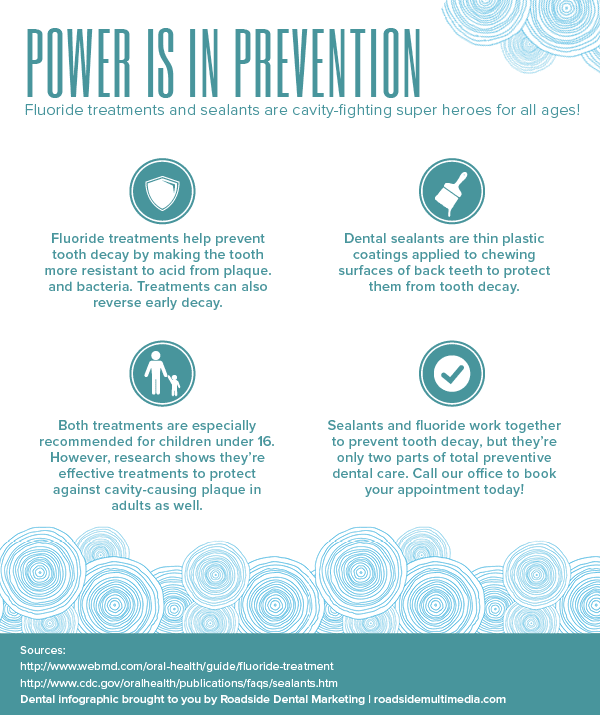 POWER IS IN PREVENTION

Fluoride treatments and sealants are cavity-fighting super heroes for all ages!

Fluoride treatments help prevent tooth decay by making the tooth more resistant to acid from plaque. and bacteria. Treatments can also reverse early decay.

Dental sealants are thin plastic coatings applied to chewing surfaces of back teeth to protect them from tooth decay.

Both treatments are especially recommended for children under 16. However, research shows they're effective treatments to protect against cavity-causing plaque in adults as well.

Sealants and fluoride work together to prevent tooth decay, but they're only two parts of total preventive dental care. Call our office to book your appointment today!

Sources:
http://www.webmd.com/oral-health/guide/fluoride-treatment
http://www.cdc.gov/oralhealth/publications/faqs/sealants.htm
Dental infographic brought to you by Roadside Dental Marketing | roadsidemultimedia.com