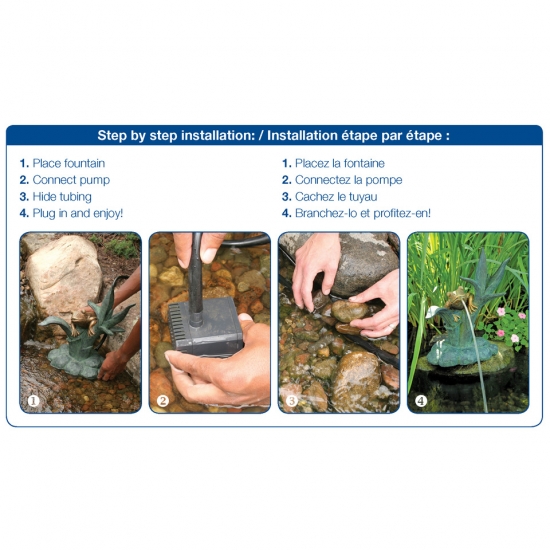 Step by step installation: / Installation étape par étape :

1. Place fountain
2. Connect pump
3. Hide tubing
4. Plug in and enjoy!

1. Placez la fontaine
2. Connectez la pompe
3. Cachez le tuyau
4. Branchez-lo et profitez-en!

1

2

3

4