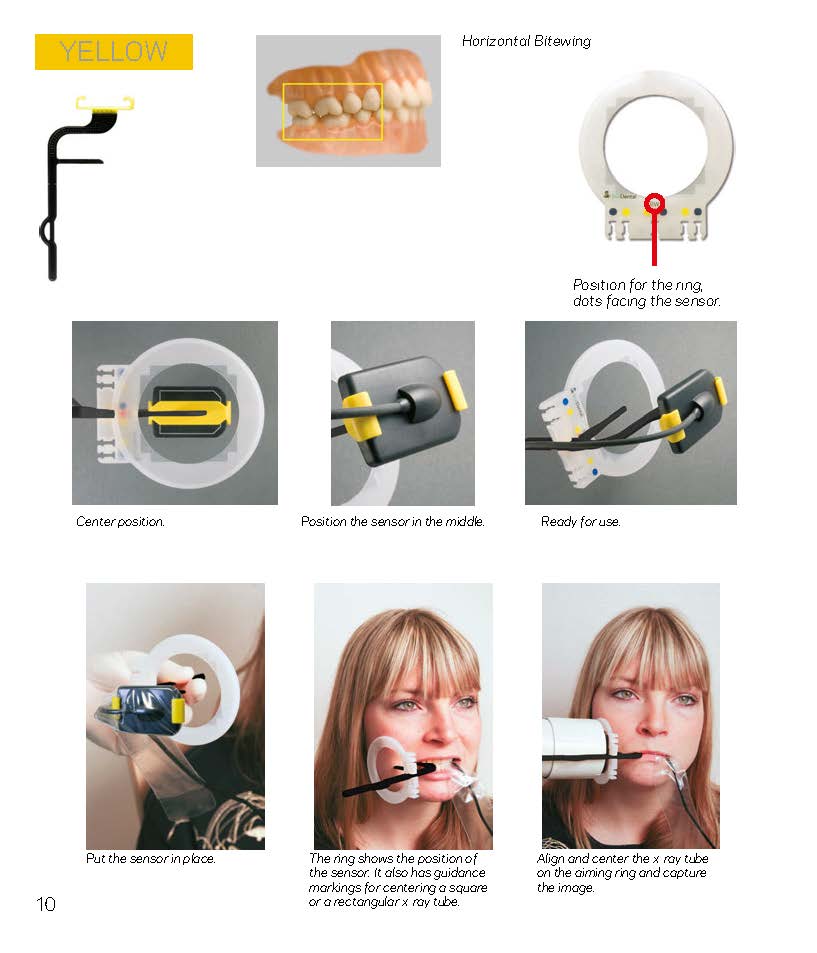 YELLOW

Horizontal Bitewing

Position for the ring, dots facing the sensor.

Center position.

Position the sensor in the middle.

Ready for use.

Put the sensor in place.

The ring shows the position of the sensor. It also has guidance markings for centering a square or a rectangular x ray tube.

Align and center the x ray tube on the aiming ring and capture the image.

10