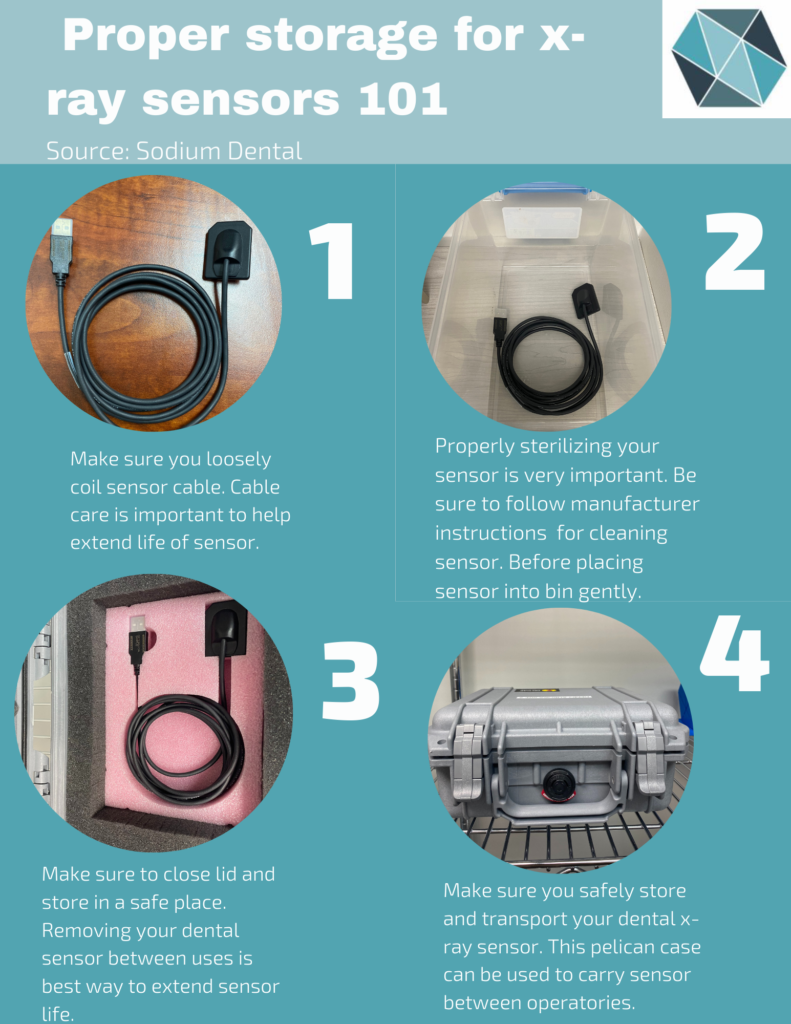 Proper storage for x-ray sensors 101

Source: Sodium Dental

1

Make sure you loosely coil sensor cable. Cable care is important to help extend life of sensor.

2

Properly sterilizing your sensor is very important. Be sure to follow manufacturer instructions for cleaning sensor. Before placing sensor into bin gently.

3

Make sure to close lid and store in a safe place. Removing your dental sensor between uses is best way to extend sensor life.

4

Make sure you safely store and transport your dental x-ray sensor. This pelican case can be used to carry sensor between operatories.