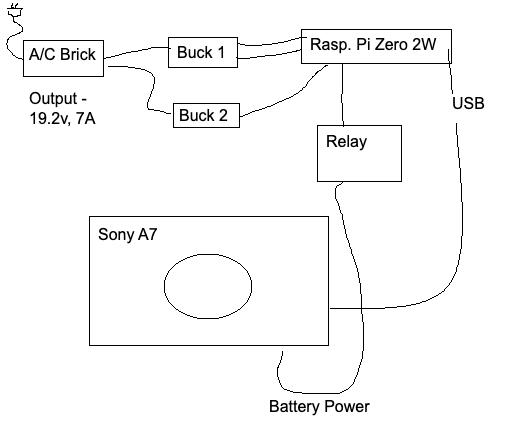 A/C Brick

Output - 19.2v, 7A

Buck 1

Buck 2

Rasp. Pi Zero 2W

USB

Relay

Sony A7

Battery Power